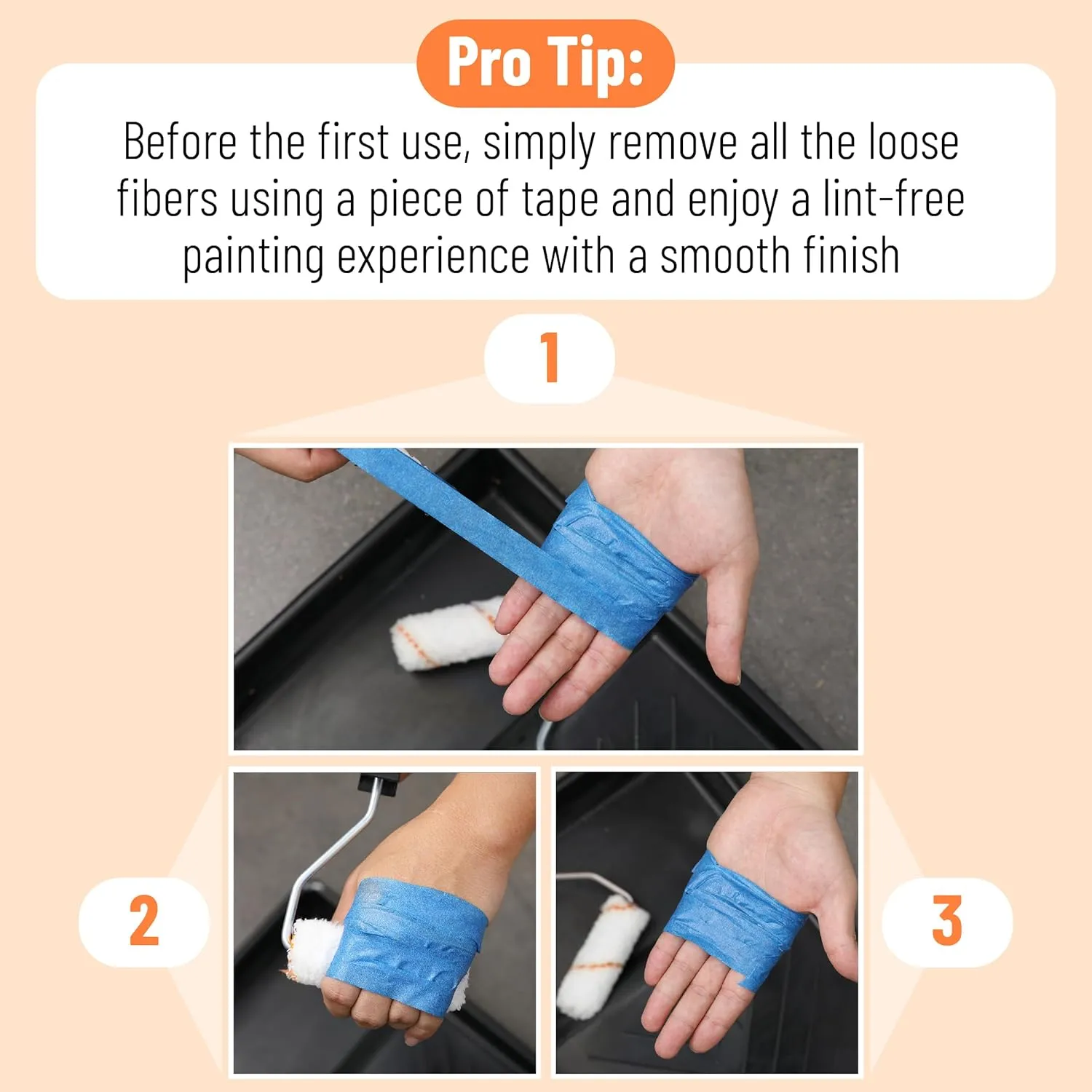 Pro Tip:

Before the first use, simply remove all the loose fibers using a piece of tape and enjoy a lint-free painting experience with a smooth finish

1

2

3